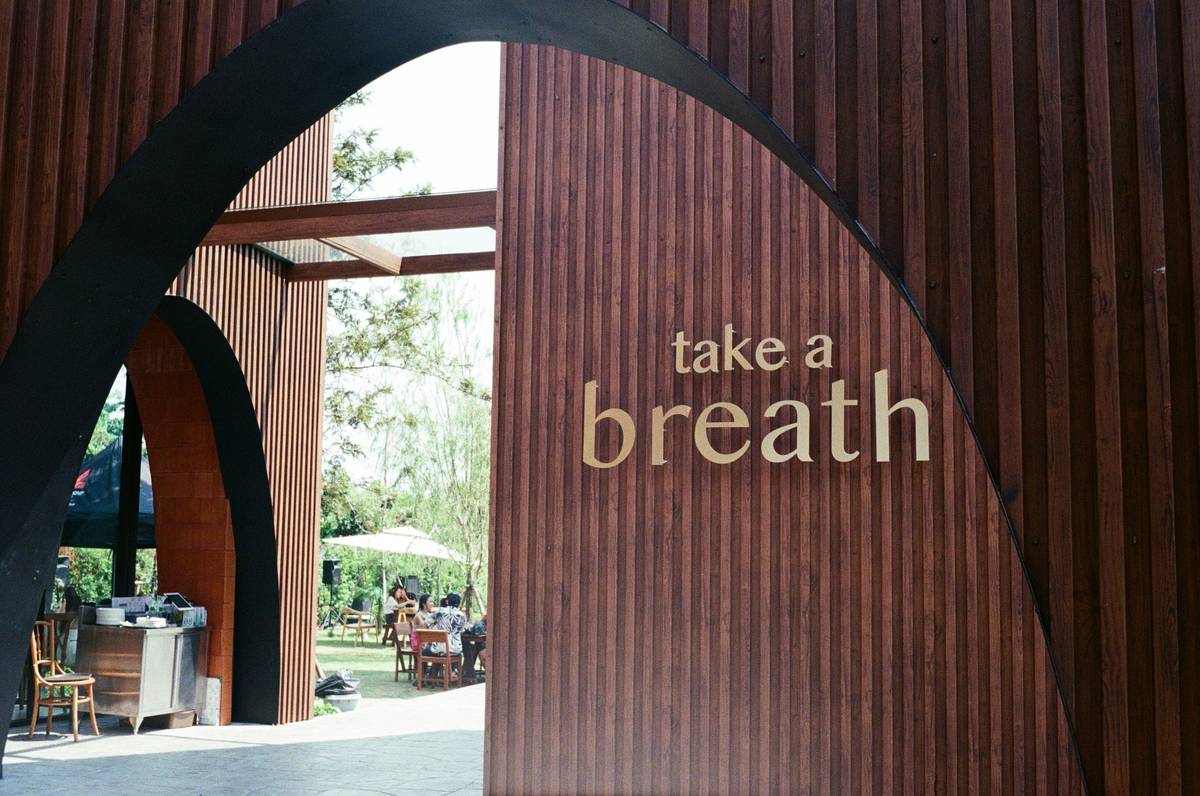 take a
breath