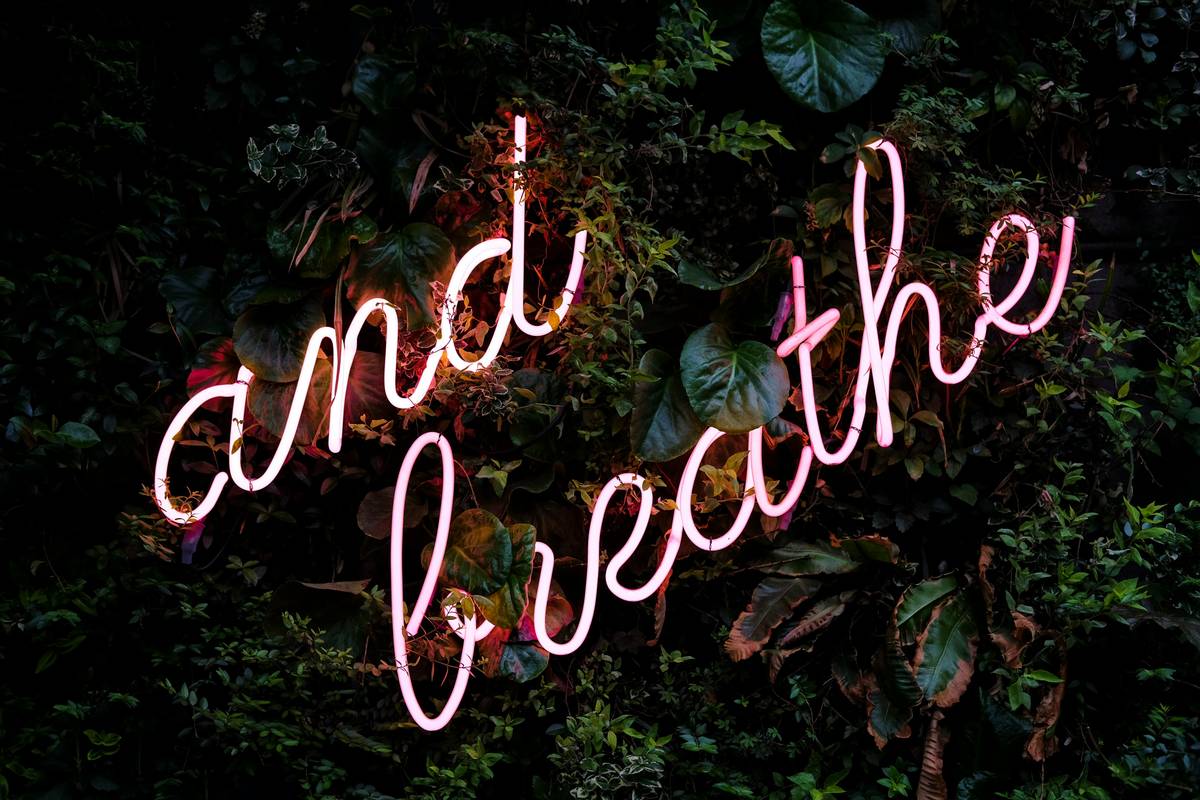 and breathe